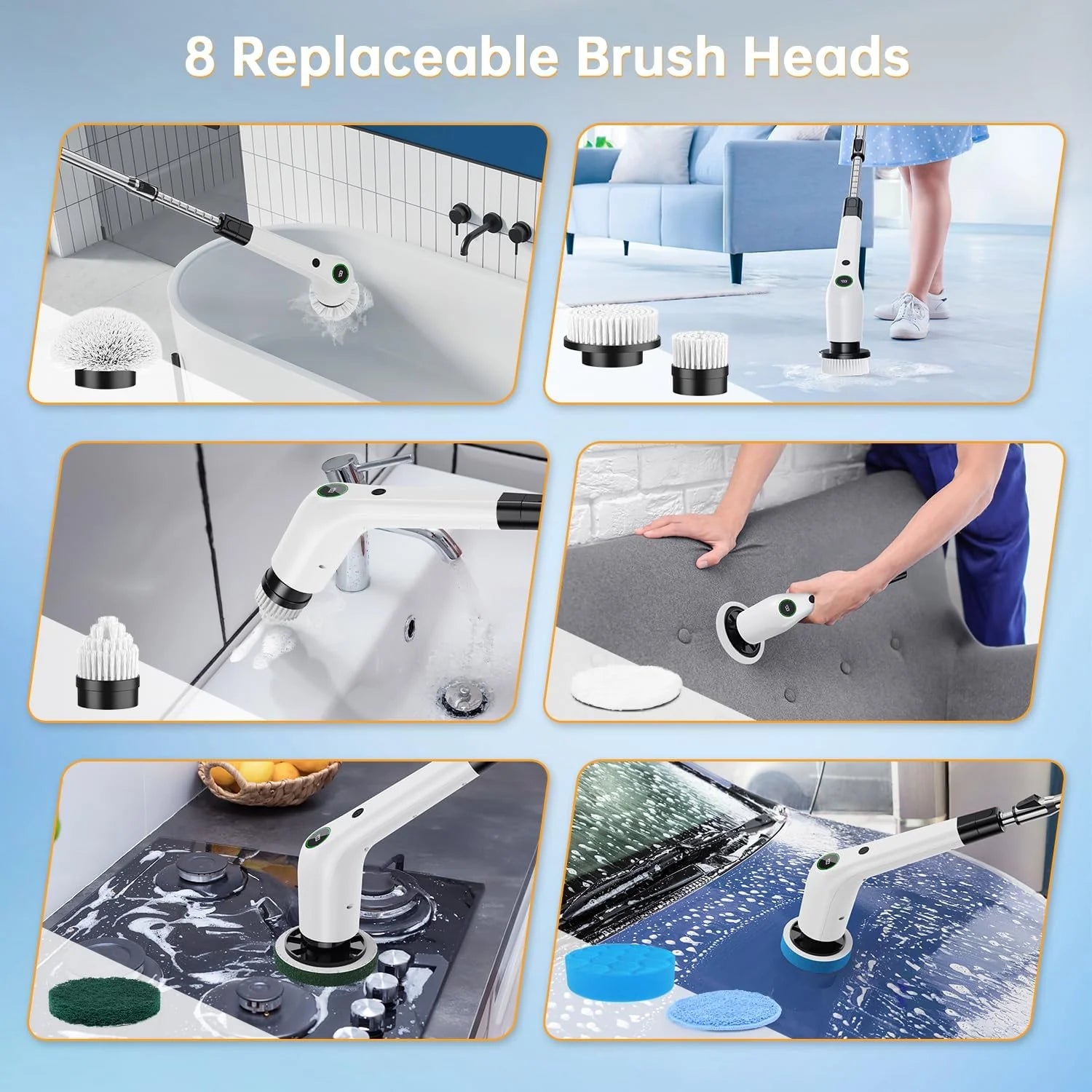 8 Replaceable Brush Heads